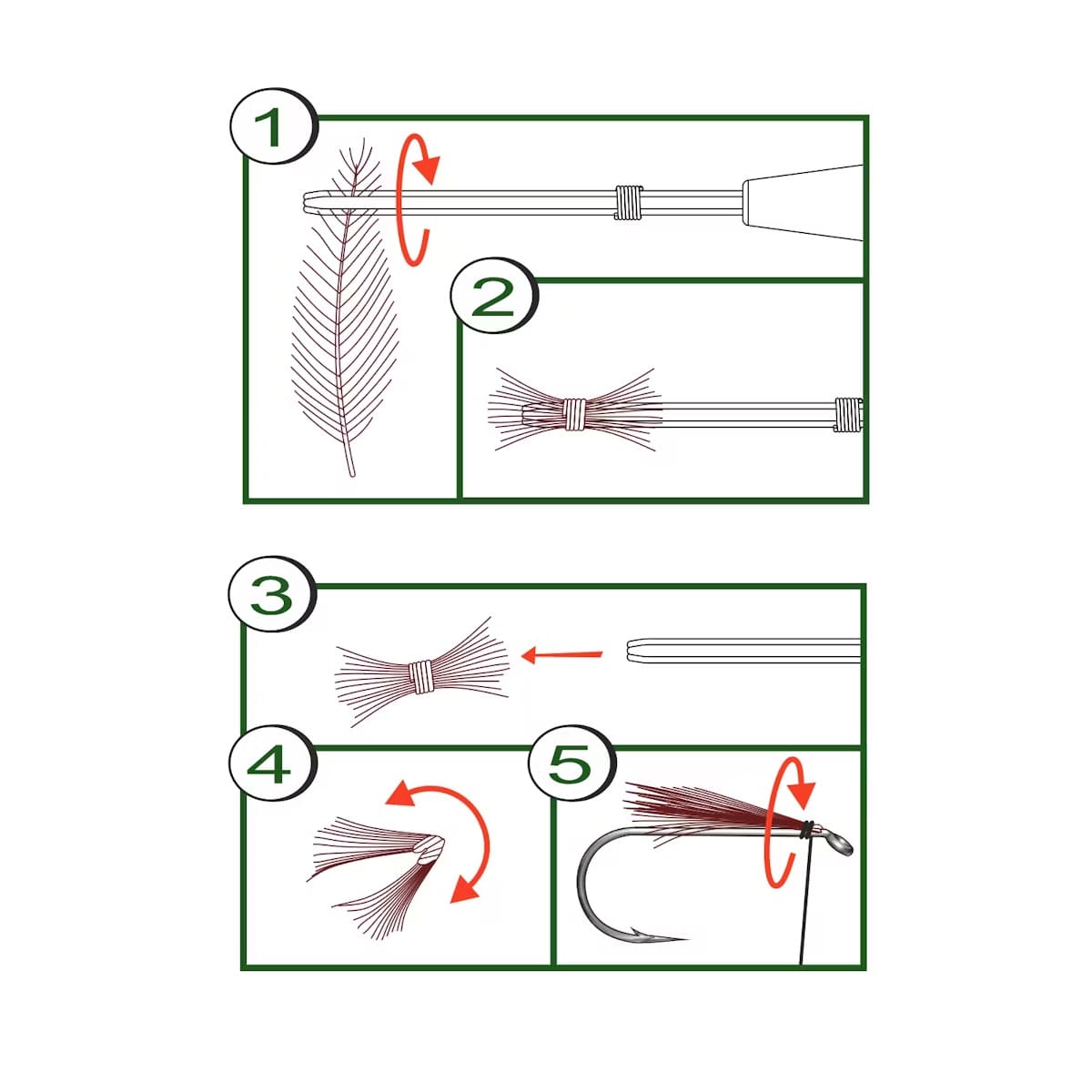 1
2
3
4
5